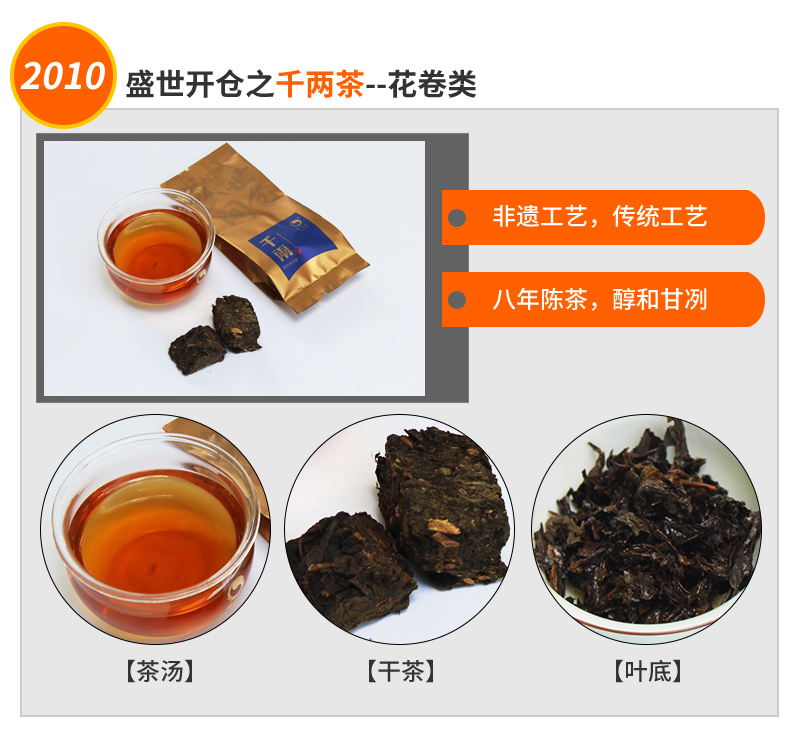 2010 盛世开仓之千两茶--花卷类

千两

非遗工艺，传统工艺

八年陈茶，醇和甘冽

【茶汤】

【干茶】

【叶底】